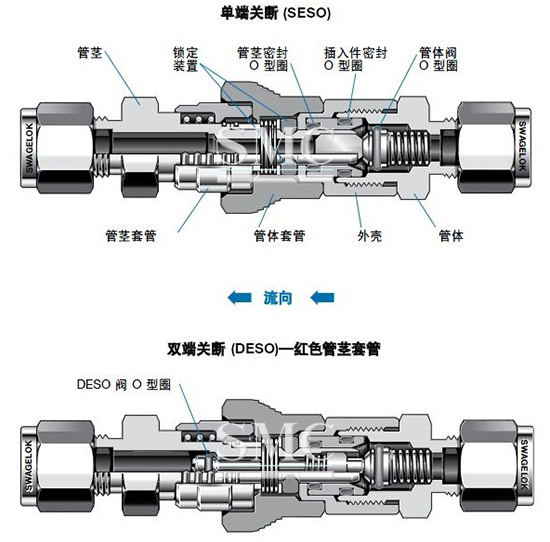 单端关断 (SESO)

管茎

锁定装置

管茎密封 O 型圈

插入件密封 O 型圈

管体阀 O 型圈

SWAGELOK

SMC

SWAGELOK

管茎套管

管体套管

外壳

管体

流向

双端关断 (DESO)—红色管茎套管

DESO 阀 O 型圈

SWAGELOK

SMC

SWAGELOK