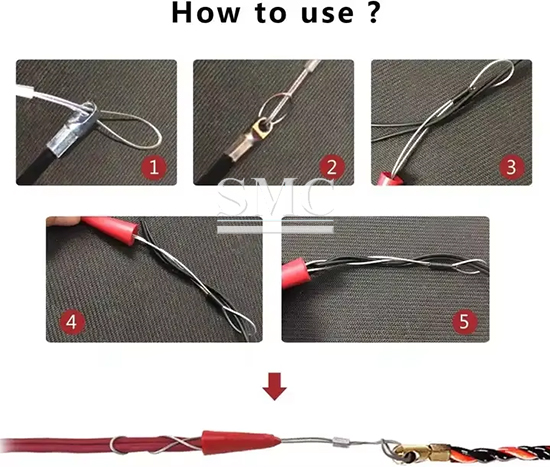 How to use ?

1

2

3

SMC

4

5