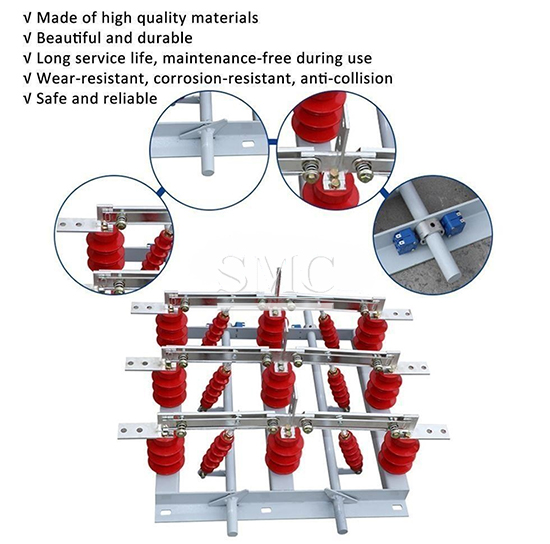 √ Made of high quality materials
√ Beautiful and durable
√ Long service life, maintenance-free during use
√ Wear-resistant, corrosion-resistant, anti-collision
√ Safe and reliable

SMC