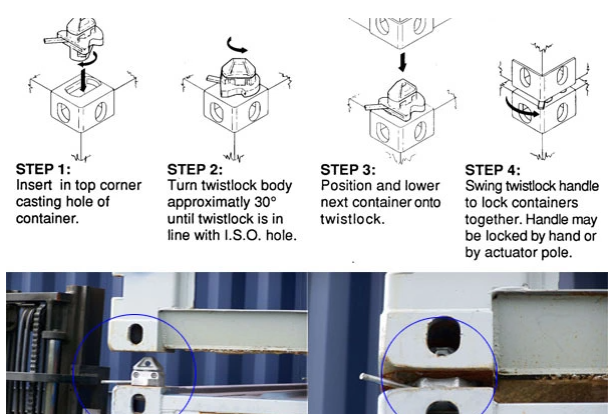 STEP 1:
Insert in top corner casting hole of container.

STEP 2:
Turn twistlock body approximatly 30° until twistlock is in line with I.S.O. hole.

STEP 3:
Position and lower next container onto twistlock.

STEP 4:
Swing twistlock handle to lock containers together. Handle may be locked by hand or by actuator pole.